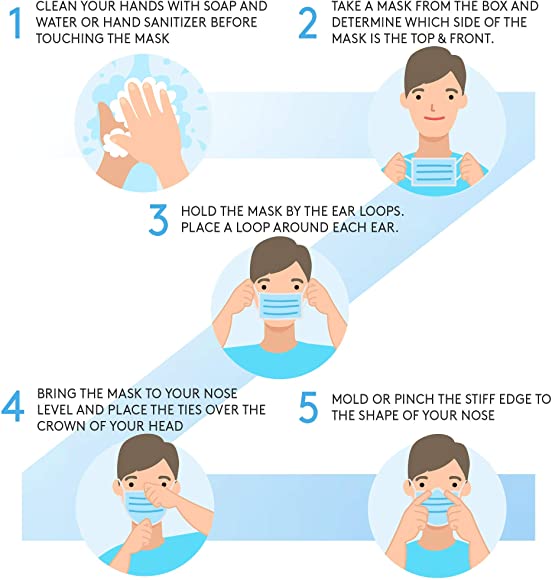 1 CLEAN YOUR HANDS WITH SOAP AND WATER OR HAND SANITIZER BEFORE TOUCHING THE MASK

2 TAKE A MASK FROM THE BOX AND DETERMINE WHICH SIDE OF THE MASK IS THE TOP & FRONT.

3 HOLD THE MASK BY THE EAR LOOPS. PLACE A LOOP AROUND EACH EAR.

4 BRING THE MASK TO YOUR NOSE LEVEL AND PLACE THE TIES OVER THE CROWN OF YOUR HEAD

5 MOLD OR PINCH THE STIFF EDGE TO THE SHAPE OF YOUR NOSE