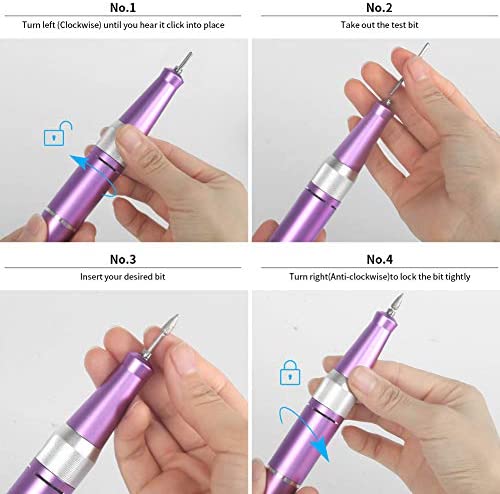 No.1

Turn left (Clockwise) until you hear it click into place

No.2

Take out the test bit

No.3

Insert your desired bit

No.4

Turn right(Anti-clockwise)to lock the bit tightly