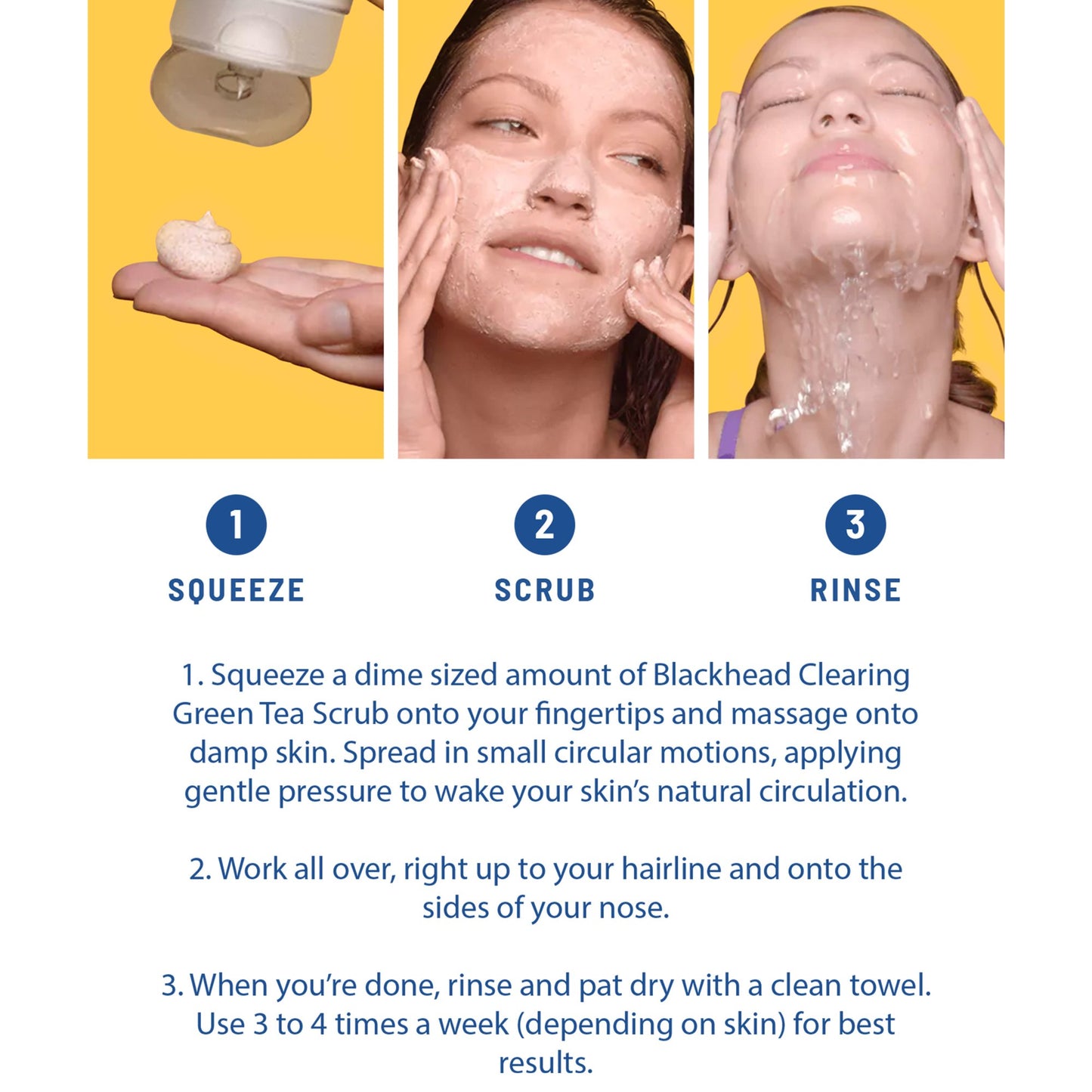 1
SQUEEZE

2
SCRUB

3
RINSE

1. Squeeze a dime sized amount of Blackhead Clearing Green Tea Scrub onto your fingertips and massage onto damp skin. Spread in small circular motions, applying gentle pressure to wake your skin's natural circulation.

2. Work all over, right up to your hairline and onto the sides of your nose.

3. When you're done, rinse and pat dry with a clean towel. Use 3 to 4 times a week (depending on skin) for best results.