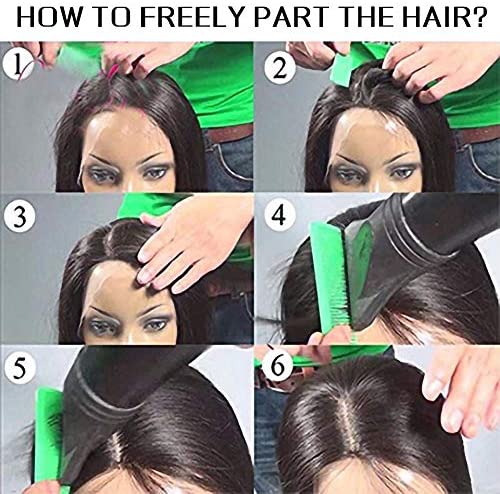 HOW TO FREELY PART THE HAIR?

1

2

3

4

5

6